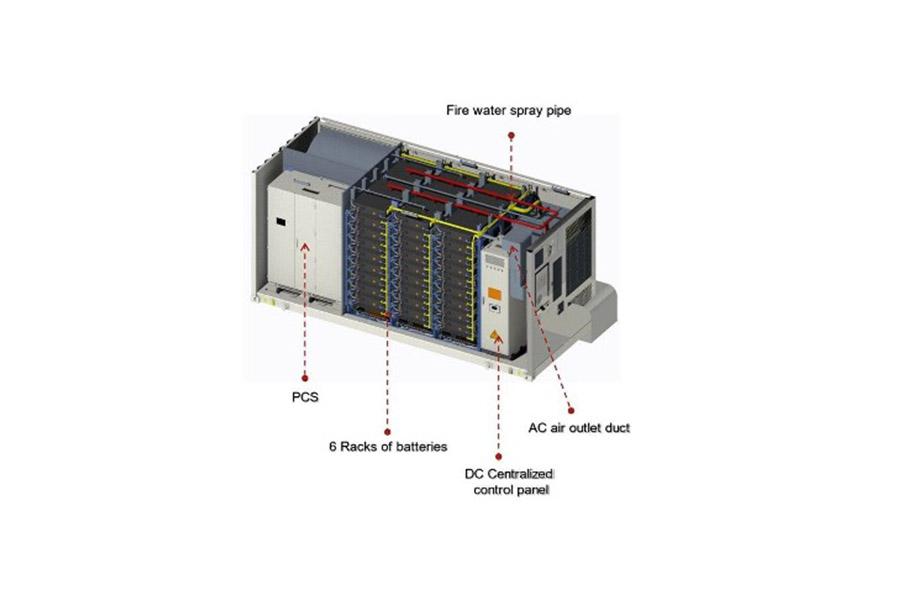 Fire water spray pipe

PCS

6 Racks of batteries

DC Centralized control panel

AC air outlet duct